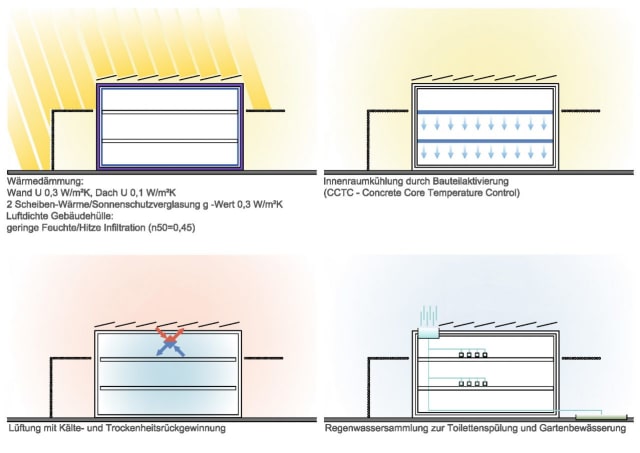 Wärmedämmung:
Wand U 0,3 W/m²K, Dach U 0,1 W/m²K
2 Scheiben-Wärme/Sonnenschutzverglasung g -Wert 0,3 W/m²K
Luftdichte Gebäudehülle:
geringe Feuchte/Hitze Infiltration (n50=0,45)

Innenraumkühlung durch Bauteilaktivierung
(CCTC - Concrete Core Temperature Control)

Lüftung mit Kälte- und Trockenheitsrückgewinnung

Regenwassersammlung zur Toilettenspülung und Gartenbewässerung