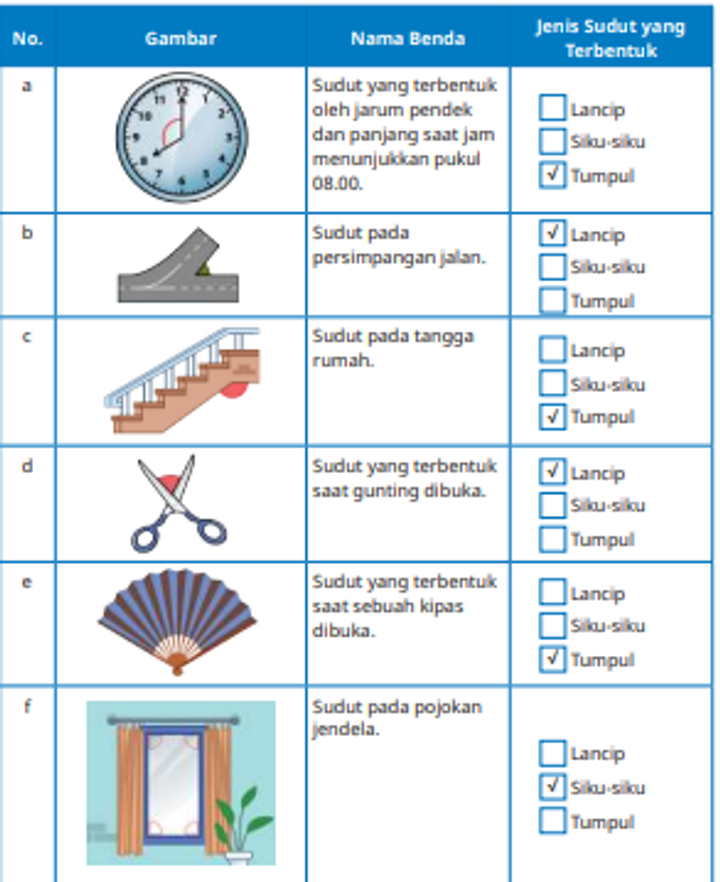 | No. | Gambar | Nama Benda | Jenis Sudut yang Terbentuk |
|---|---|---|---|
| a | 12 1 2 3 4 5 6 7 8 9 10 11 | Sudut yang terbentuk oleh jarum pendek dan panjang saat jam menunjukkan pukul 08.00. | ☐ Lancip ☐ Siku-siku ☑ Tumpul |
| b | | Sudut pada persimpangan jalan. | ☑ Lancip ☐ Siku-siku ☐ Tumpul |
| c | | Sudut pada tangga rumah. | ☐ Lancip ☐ Siku-siku ☑ Tumpul |
| d | | Sudut yang terbentuk saat gunting dibuka. | ☑ Lancip ☐ Siku-siku ☐ Tumpul |
| e | | Sudut yang terbentuk saat sebuah kipas dibuka. | ☐ Lancip ☐ Siku-siku ☑ Tumpul |
| f | | Sudut pada pojokan jendela. | ☐ Lancip ☑ Siku-siku ☐ Tumpul |