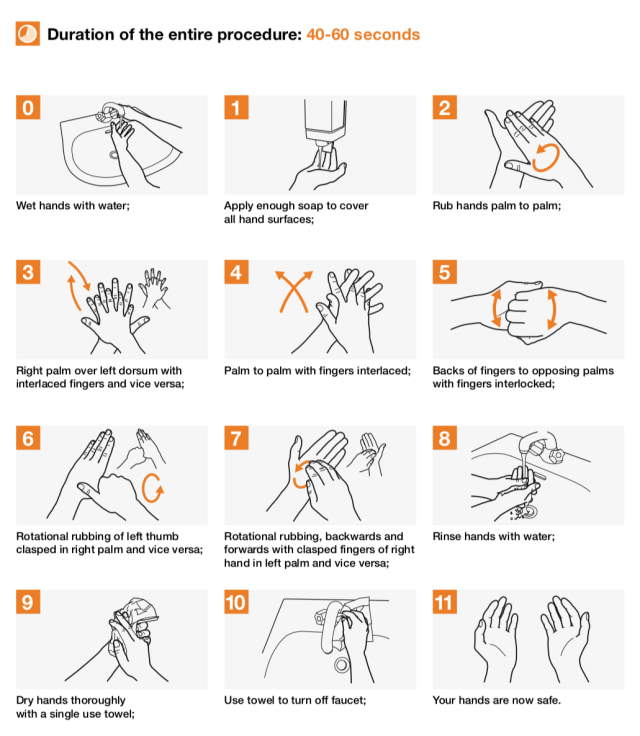 Duration of the entire procedure: 40-60 seconds

0

Wet hands with water;

1

Apply enough soap to cover all hand surfaces;

2

Rub hands palm to palm;

3

Right palm over left dorsum with interlaced fingers and vice versa;

4

Palm to palm with fingers interlaced;

5

Backs of fingers to opposing palms with fingers interlocked;

6

Rotational rubbing of left thumb clasped in right palm and vice versa;

7

Rotational rubbing, backwards and forwards with clasped fingers of right hand in left palm and vice versa;

8

Rinse hands with water;

9

Dry hands thoroughly with a single use towel;

10

Use towel to turn off faucet;

11

Your hands are now safe.