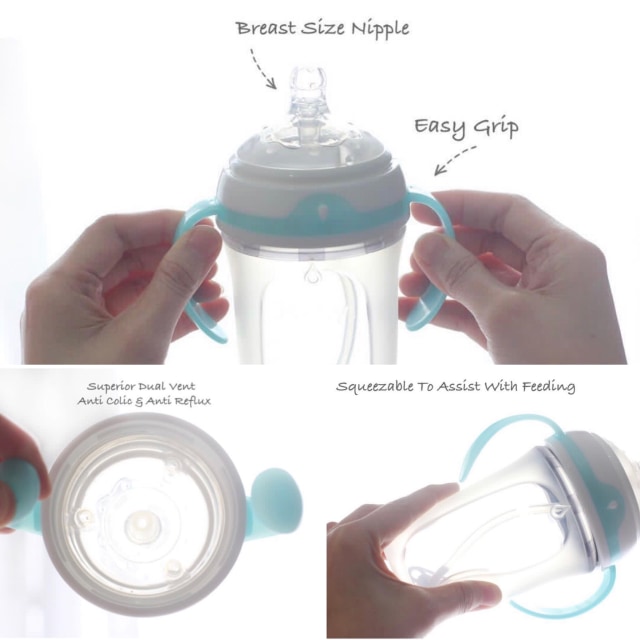 Breast Size Nipple

Easy Grip

Superior Dual Vent
Anti Colic & Anti Reflux

Squeezable To Assist With Feeding